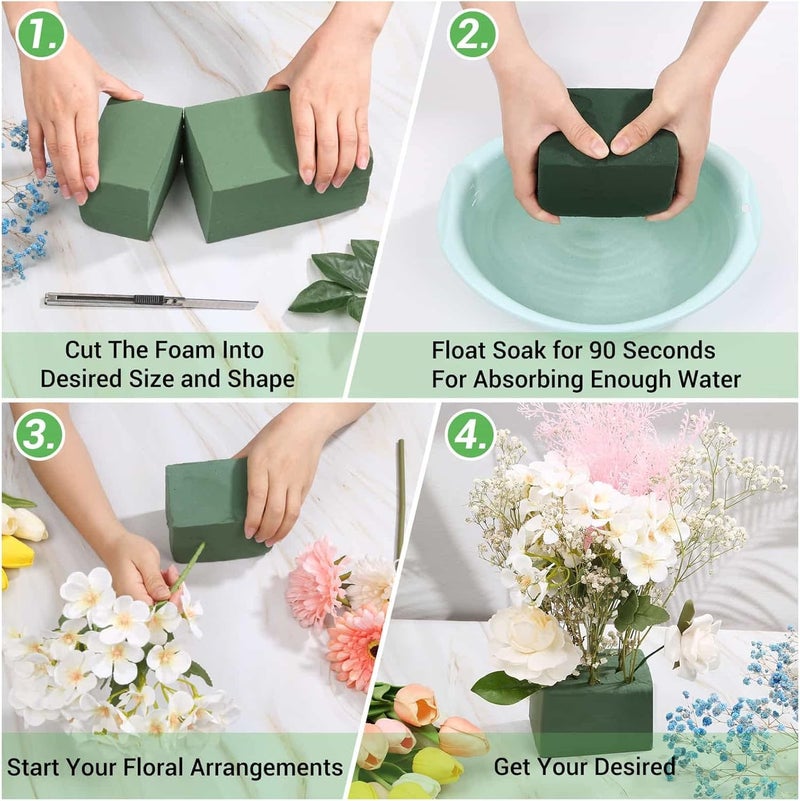 1.

Cut The Foam Into Desired Size and Shape

2.

Float Soak for 90 Seconds For Absorbing Enough Water

3.

Start Your Floral Arrangements

4.

Get Your Desired